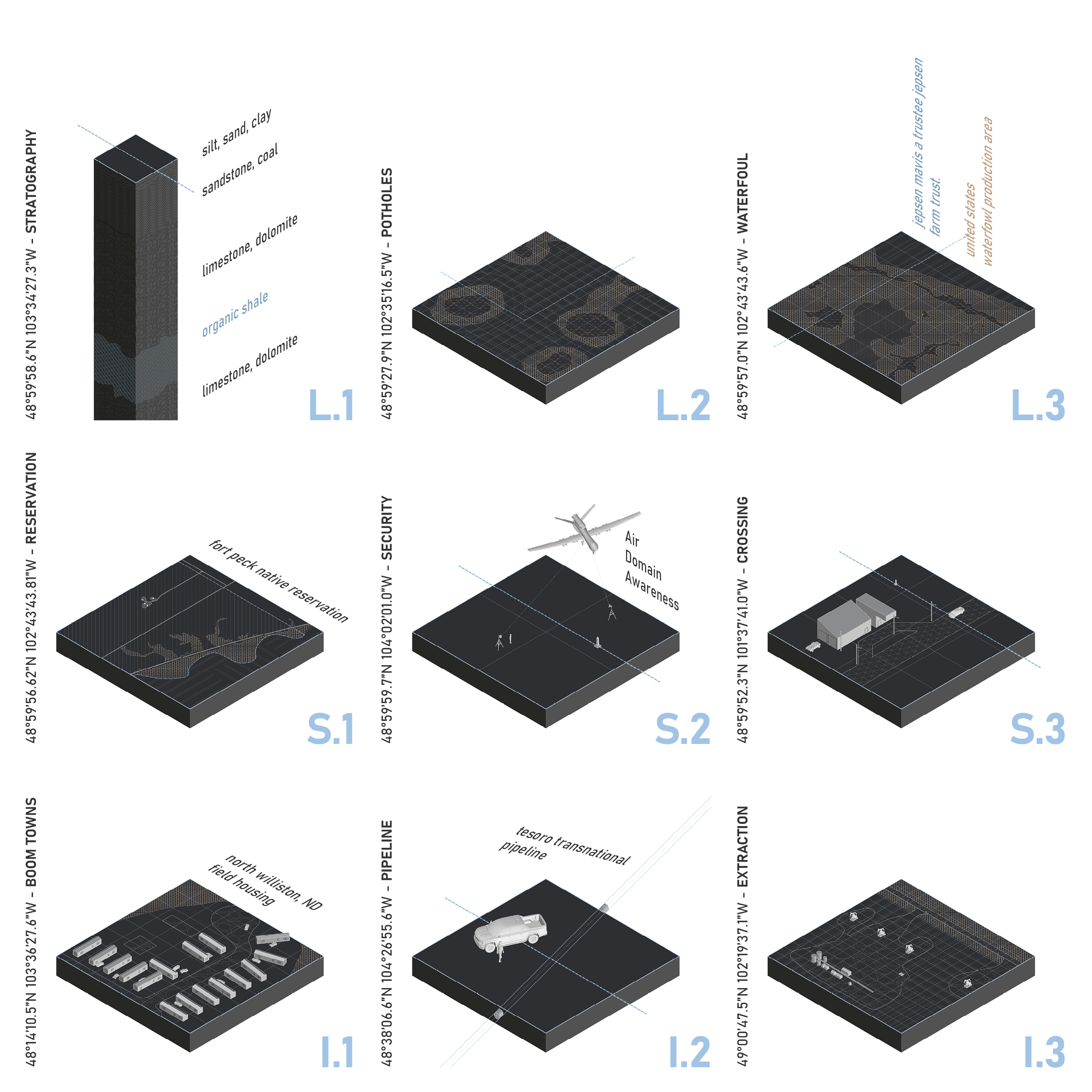 48°59'58.6"N 103°34'27.3"W - STRATOGRAPHY

silt, sand, clay

sandstone, coal

limestone, dolomite

organic shale

limestone, dolomite

L.1

48°59'27.9"N 102°35'16.5"W - POTHOLES

L.2

48°59'57.0"N 102°43'43.6"W - WATERFOUL

jepsen mavis a trustee jepsen farm trust.

united states waterfowl production area

L.3

48°59'56.62"N 102°43'43.81"W - RESERVATION

fort peck native reservation

S.1

48°59'59.7"N 104°02'01.0"W - SECURITY

Air Domain Awareness

S.2

48°59'52.3"N 101°37'41.0"W - CROSSING

S.3

48°14'10.5"N 103°36'27.6"W - BOOM TOWNS

north williston, ND field housing

I.1

48°38'06.6"N 104°26'55.6"W - PIPELINE

tesoro transnational pipeline

I.2

49°00'47.5"N 102°19'37.1"W - EXTRACTION

I.3